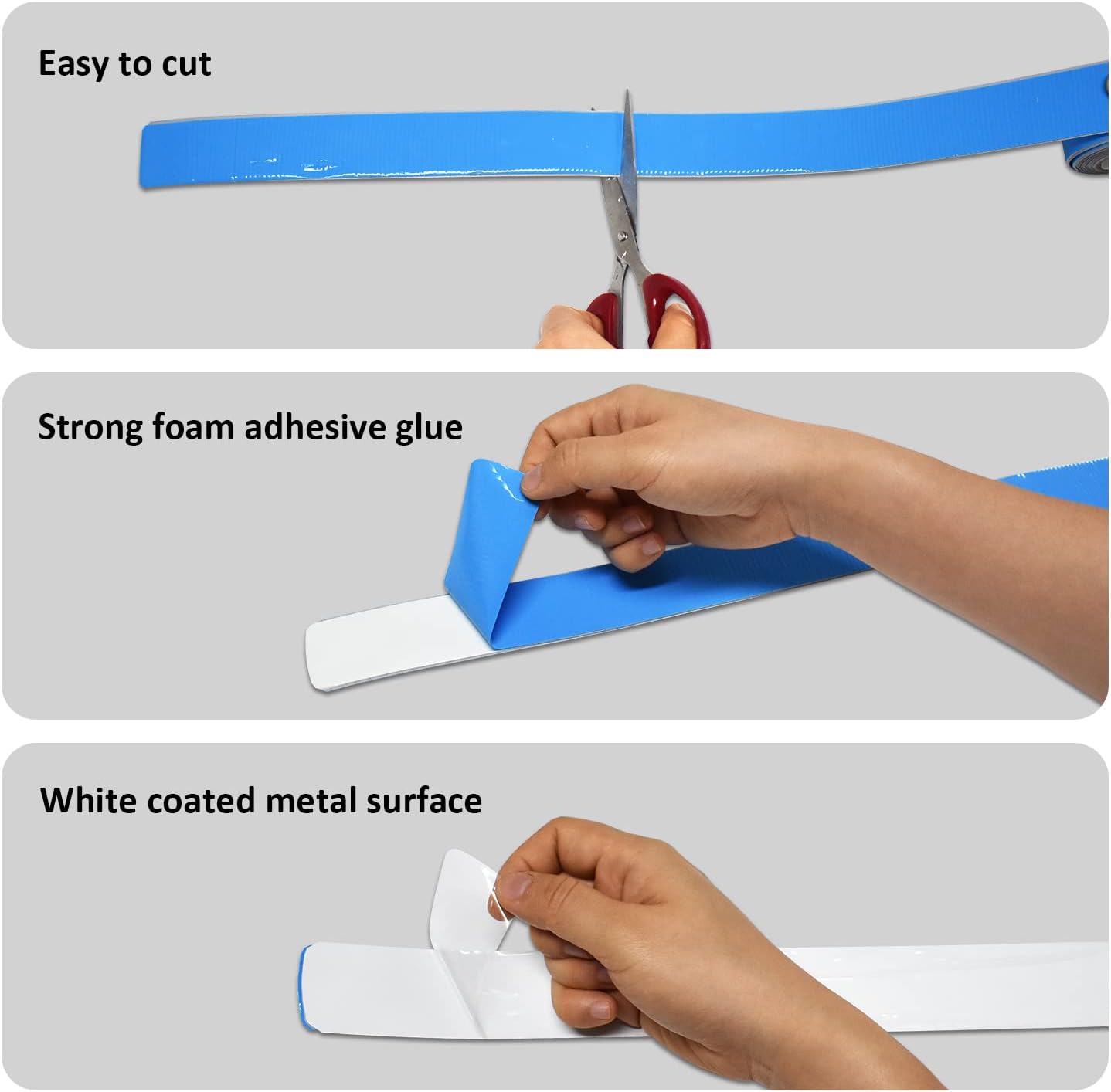 Easy to cut

Strong foam adhesive glue

White coated metal surface